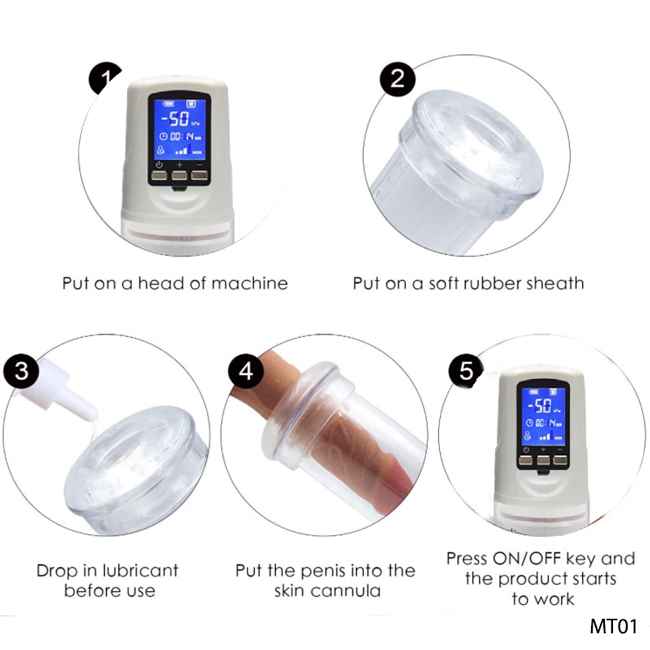 1

-50

00: 14

Put on a head of machine

2

Put on a soft rubber sheath

3

Drop in lubricant before use

4

Put the penis into the skin cannula

5

-50

00: 14

Press ON/OFF key and the product starts to work

MT01