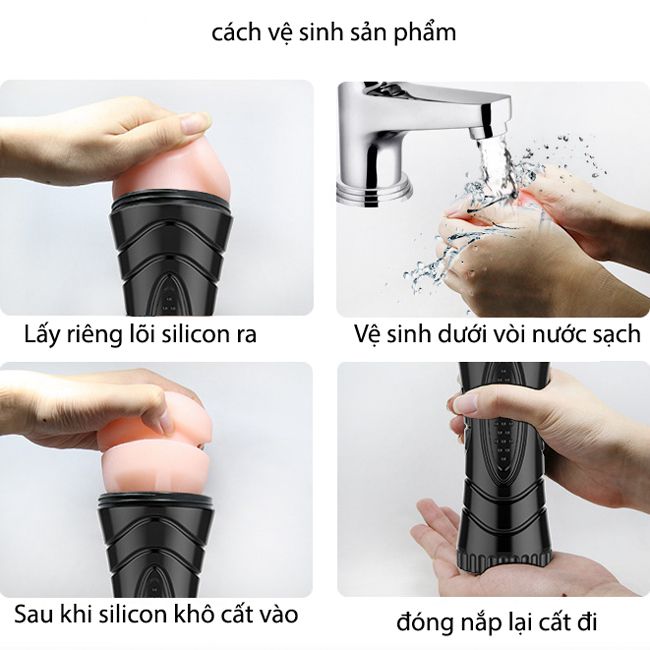 cách vệ sinh sản phẩm

Lấy riêng lõi silicon ra

Vệ sinh dưới vòi nước sạch

Sau khi silicon khô cất vào

đóng nắp lại cất đi