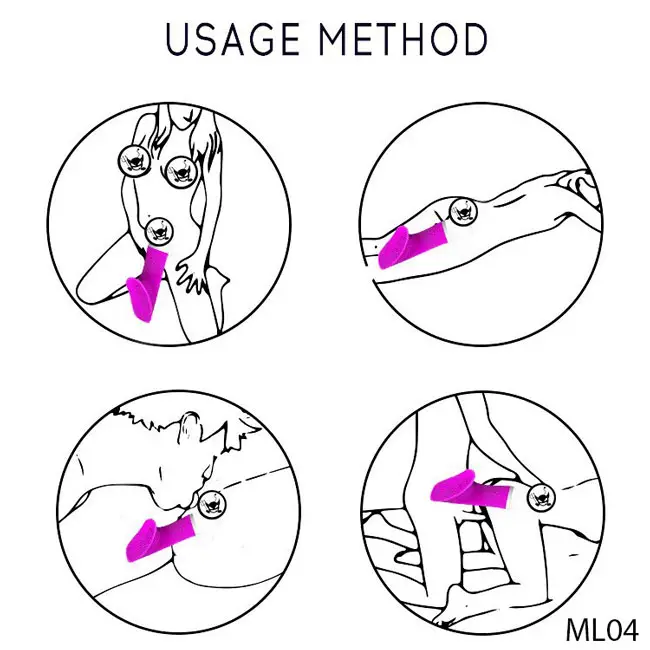 USAGE METHOD

ML04