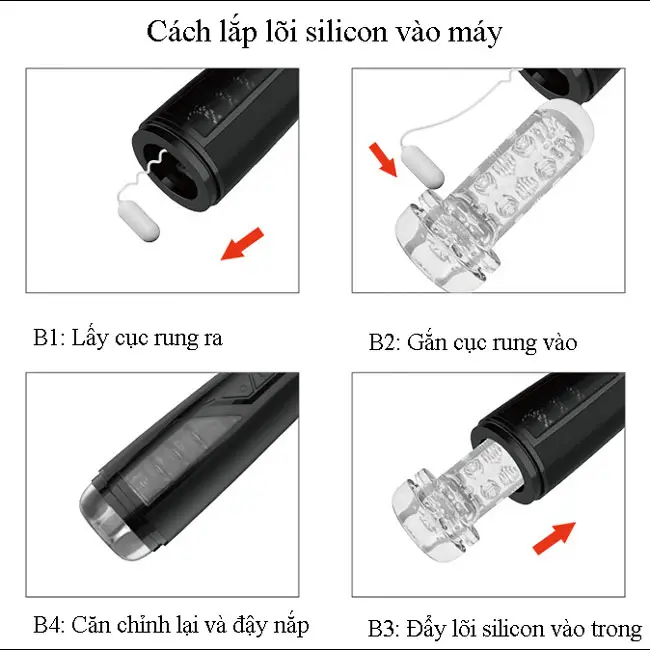 Cách lắp lõi silicon vào máy

B1: Lấy cục rung ra

B2: Gắn cục rung vào

B4: Căn chỉnh lại và đậy nắp

B3: Đẩy lõi silicon vào trong