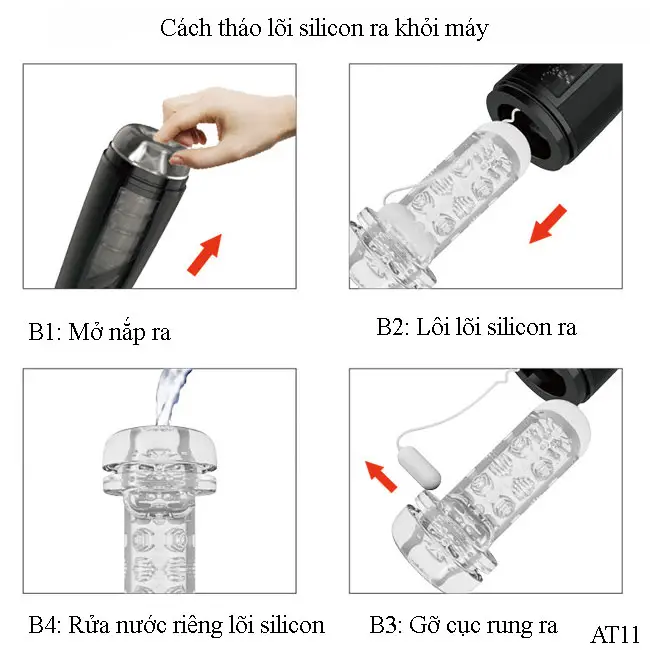 Cách tháo lõi silicon ra khỏi máy

B1: Mở nắp ra

B2: Lôi lõi silicon ra

B4: Rửa nước riêng lõi silicon

B3: Gỡ cục rung ra

AT11