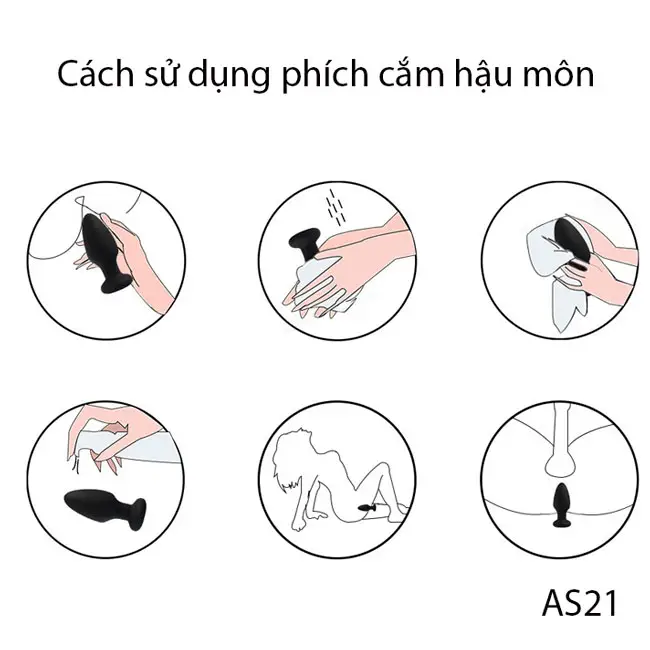 Cách sử dụng phích cắm hậu môn

AS21